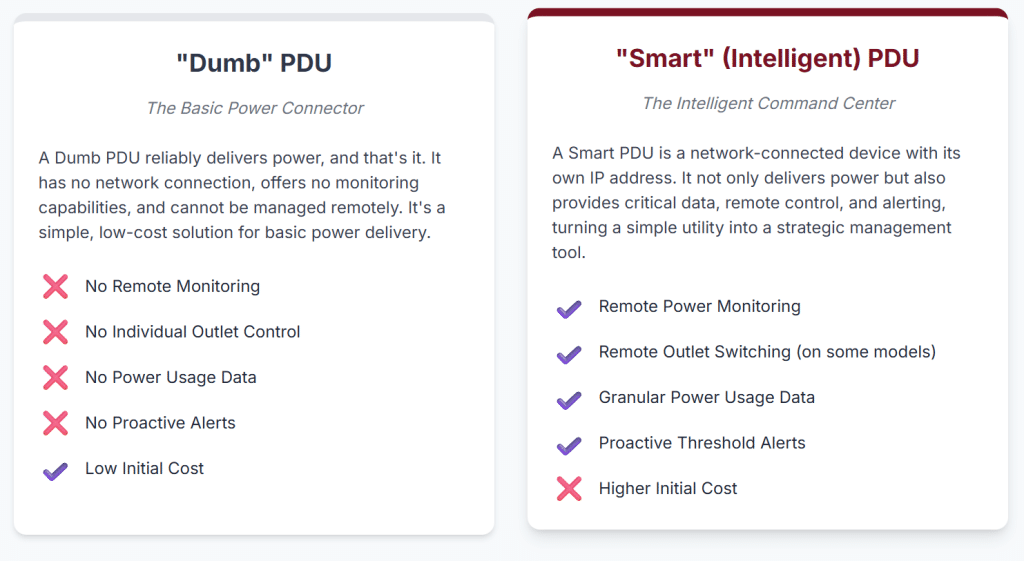 "Dumb" PDU

The Basic Power Connector

A Dumb PDU reliably delivers power, and that's it. It has no network connection, offers no monitoring capabilities, and cannot be managed remotely. It's a simple, low-cost solution for basic power delivery.

No Remote Monitoring

No Individual Outlet Control

No Power Usage Data

No Proactive Alerts

Low Initial Cost

"Smart" (Intelligent) PDU

The Intelligent Command Center

A Smart PDU is a network-connected device with its own IP address. It not only delivers power but also provides critical data, remote control, and alerting, turning a simple utility into a strategic management tool.

Remote Power Monitoring

Remote Outlet Switching (on some models)

Granular Power Usage Data

Proactive Threshold Alerts

Higher Initial Cost