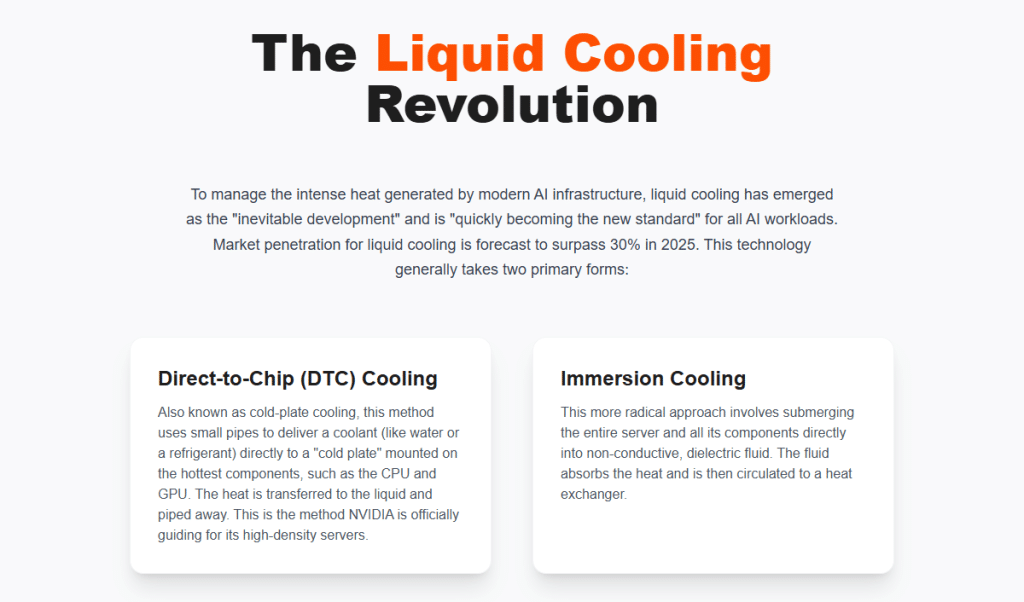 The Liquid Cooling Revolution

To manage the intense heat generated by modern AI infrastructure, liquid cooling has emerged as the "inevitable development" and is "quickly becoming the new standard" for all AI workloads. Market penetration for liquid cooling is forecast to surpass 30% in 2025. This technology generally takes two primary forms:

Direct-to-Chip (DTC) Cooling

Also known as cold-plate cooling, this method uses small pipes to deliver a coolant (like water or a refrigerant) directly to a "cold plate" mounted on the hottest components, such as the CPU and GPU. The heat is transferred to the liquid and piped away. This is the method NVIDIA is officially guiding for its high-density servers.

Immersion Cooling

This more radical approach involves submerging the entire server and all its components directly into non-conductive, dielectric fluid. The fluid absorbs the heat and is then circulated to a heat exchanger.