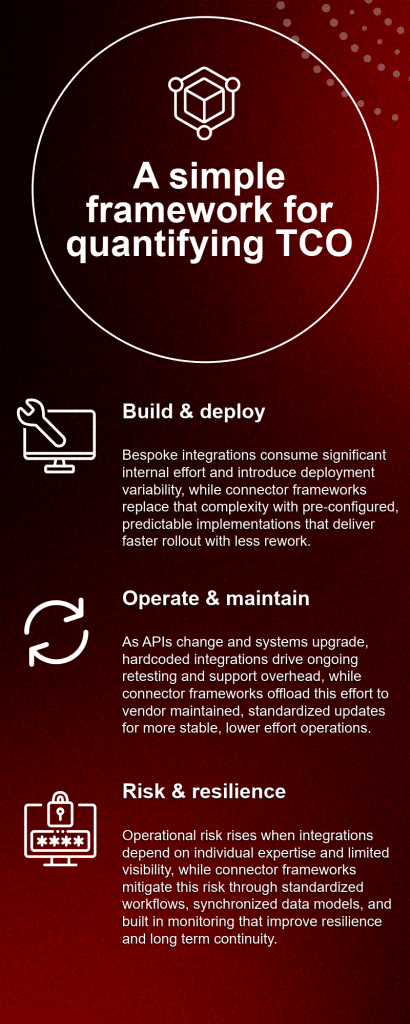 A simple framework for quantifying TCO

Build & deploy

Bespoke integrations consume significant internal effort and introduce deployment variability, while connector frameworks replace that complexity with pre-configured, predictable implementations that deliver faster rollout with less rework.

Operate & maintain

As APIs change and systems upgrade, hardcoded integrations drive ongoing retesting and support overhead, while connector frameworks offload this effort to vendor maintained, standardized updates for more stable, lower effort operations.

Risk & resilience

****

Operational risk rises when integrations depend on individual expertise and limited visibility, while connector frameworks mitigate this risk through standardized workflows, synchronized data models, and built in monitoring that improve resilience and long term continuity.